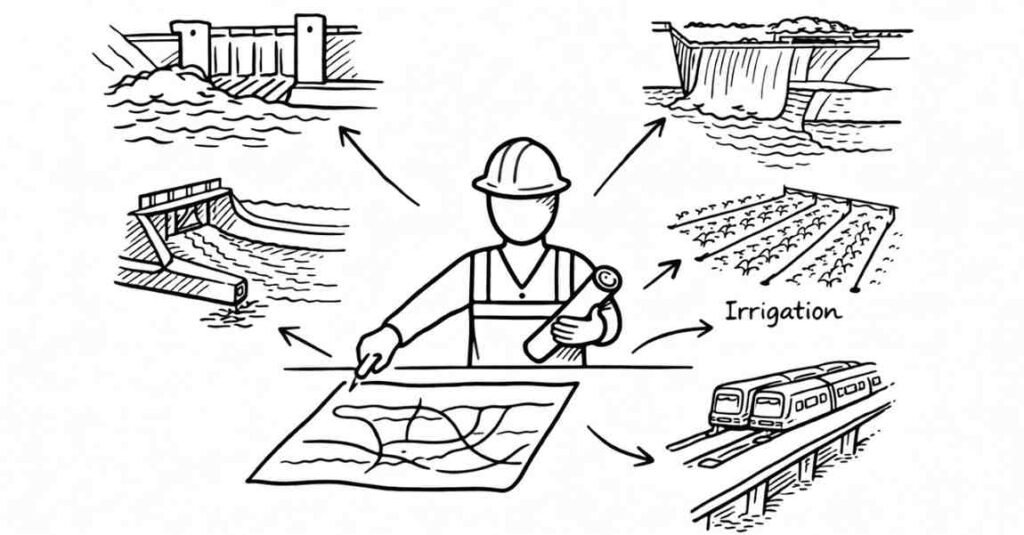 Irrigation